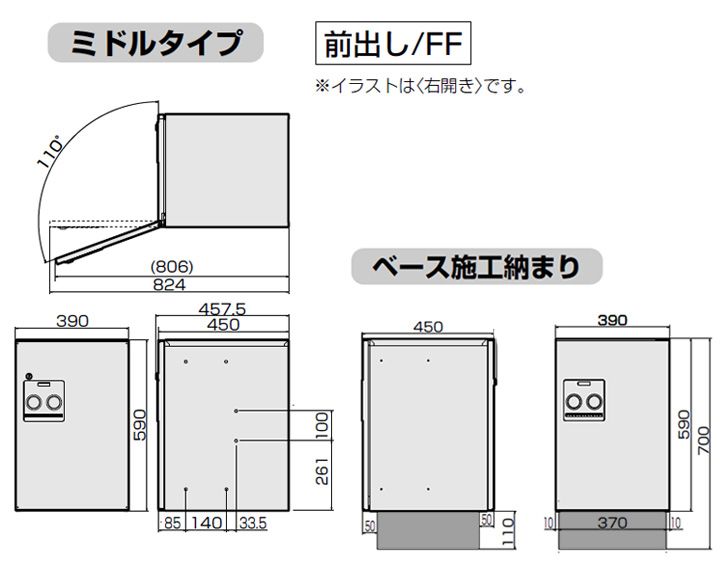 ミドルタイプ

前出し/FF

※イラストは〈右開き〉です。

110°

(806)
824

ベース施工納まり

390
590

457.5
450
100
261
85 140 33.5

450
50 50
110

390
590
700
10 370 10