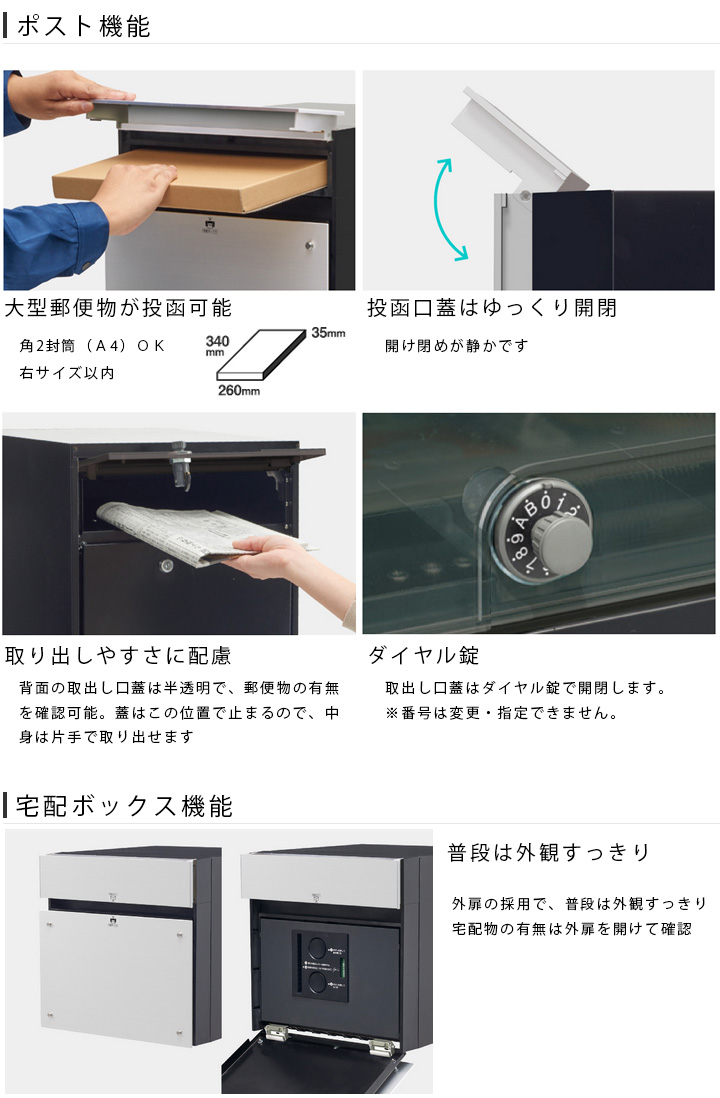 ポスト機能

大型郵便物が投函可能

角2封筒（A4）OK
右サイズ以内

340mm
35mm
260mm

投函口蓋はゆっくり開閉

開け閉めが静かです

取り出しやすさに配慮

背面の取出し口蓋は半透明で、郵便物の有無を確認可能。蓋はこの位置で止まるので、中身は片手で取り出せます

ダイヤル錠

取出し口蓋はダイヤル錠で開閉します。
※番号は変更・指定できません。

宅配ボックス機能

普段は外観すっきり

外扉の採用で、普段は外観すっきり
宅配物の有無は外扉を開けて確認