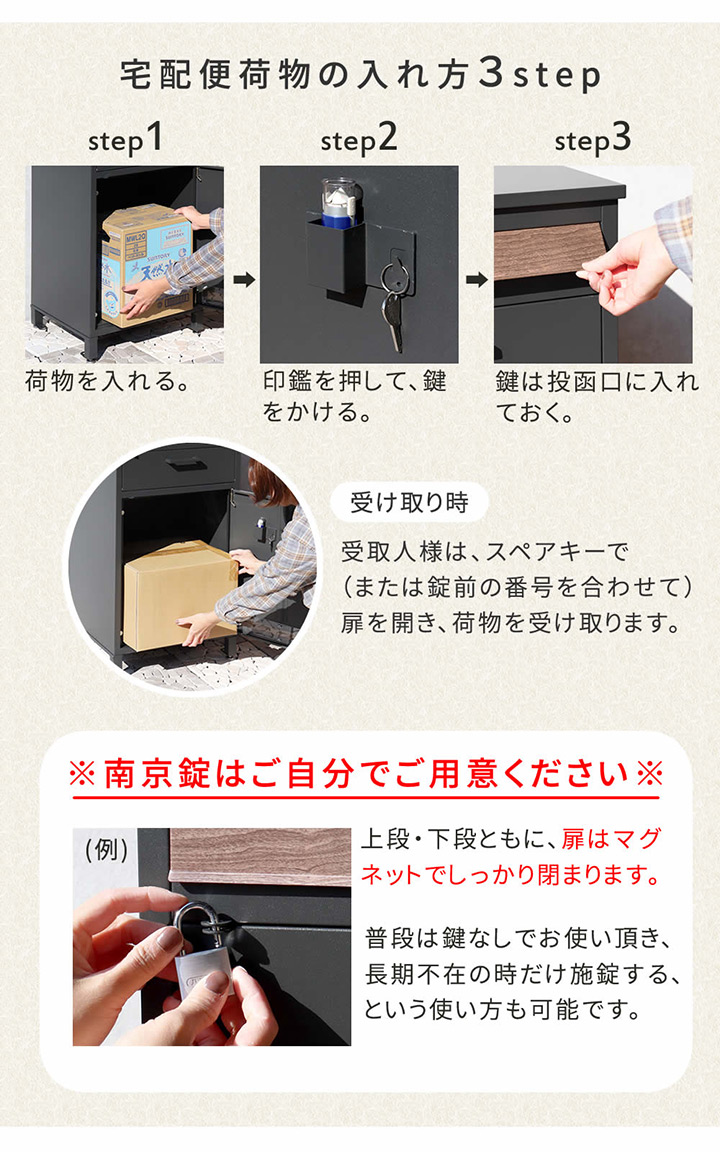 宅配便荷物の入れ方3step

step1

荷物を入れる。

step2

印鑑を押して、鍵をかける。

step3

鍵は投函口に入れておく。

受け取り時

受取人様は、スペアキーで（または錠前の番号を合わせて）扉を開き、荷物を受け取ります。

※南京錠はご自分でご用意ください※

（例）

上段・下段ともに、扉はマグネットでしっかり閉まります。

普段は鍵なしでお使い頂き、長期不在の時だけ施錠する、という使い方も可能です。