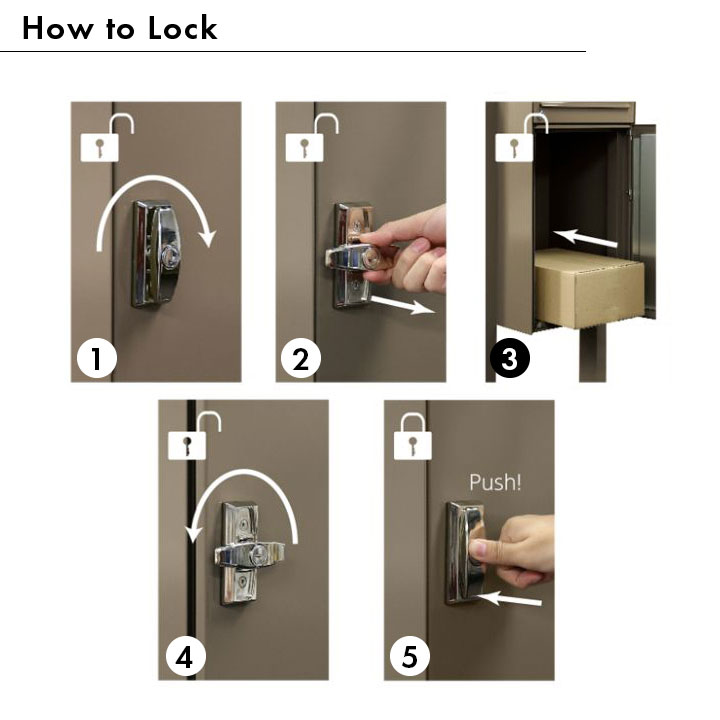 How to Lock

1

2

3

4

Push!

5