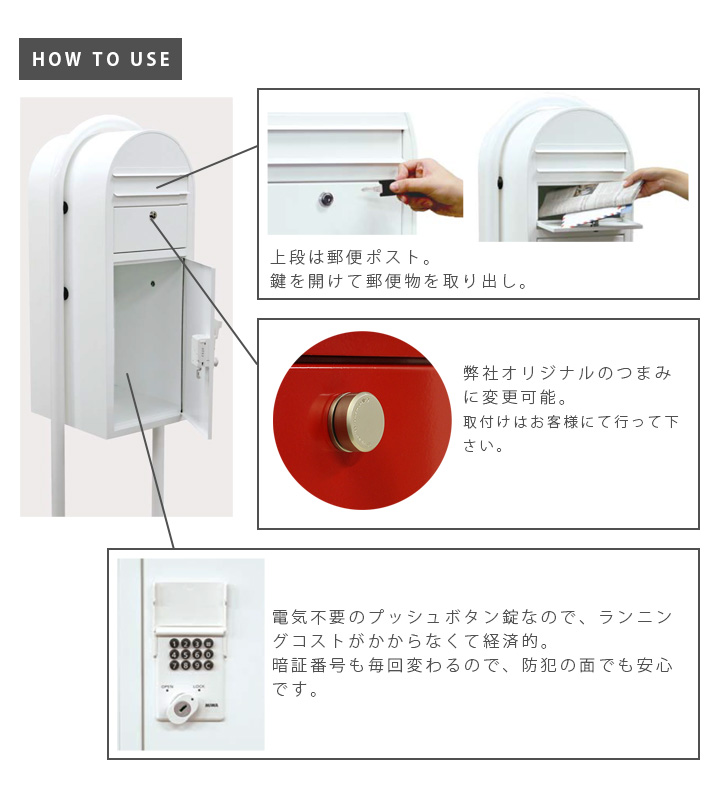 HOW TO USE

上段は郵便ポスト。
鍵を開けて郵便物を取り出し。

弊社オリジナルのつまみに変更可能。
取付けはお客様にて行って下さい。

1 2 3 4 5 6 7 8 9 0 C

OPEN LOCK

電気不要のプッシュボタン錠なので、ランニングコストがかからなくて経済的。
暗証番号も毎回変わるので、防犯の面でも安心です。