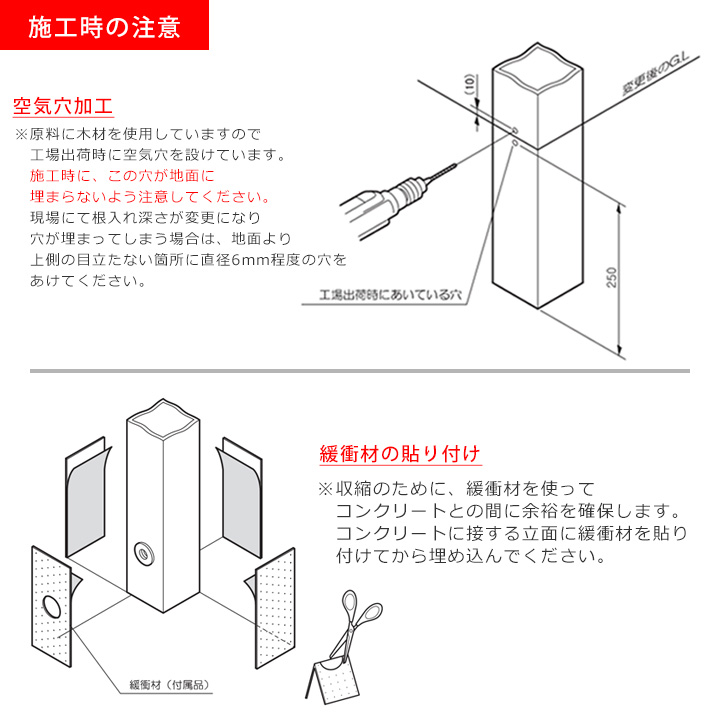 施工時の注意

空気穴加工

※原料に木材を使用していますので
工場出荷時に空気穴を設けています。
施工時に、この穴が地面に
埋まらないよう注意してください。
現場にて根入れ深さが変更になり
穴が埋まってしまう場合は、地面より
上側の目立たない箇所に直径6mm程度の穴を
あけてください。

(10)

変更後のGL

250

工場出荷時にあいている穴

緩衝材の貼り付け

※収縮のために、緩衝材を使って
コンクリートとの間に余裕を確保します。
コンクリートに接する立面に緩衝材を貼り
付けてから埋め込んでください。

緩衝材（付属品）