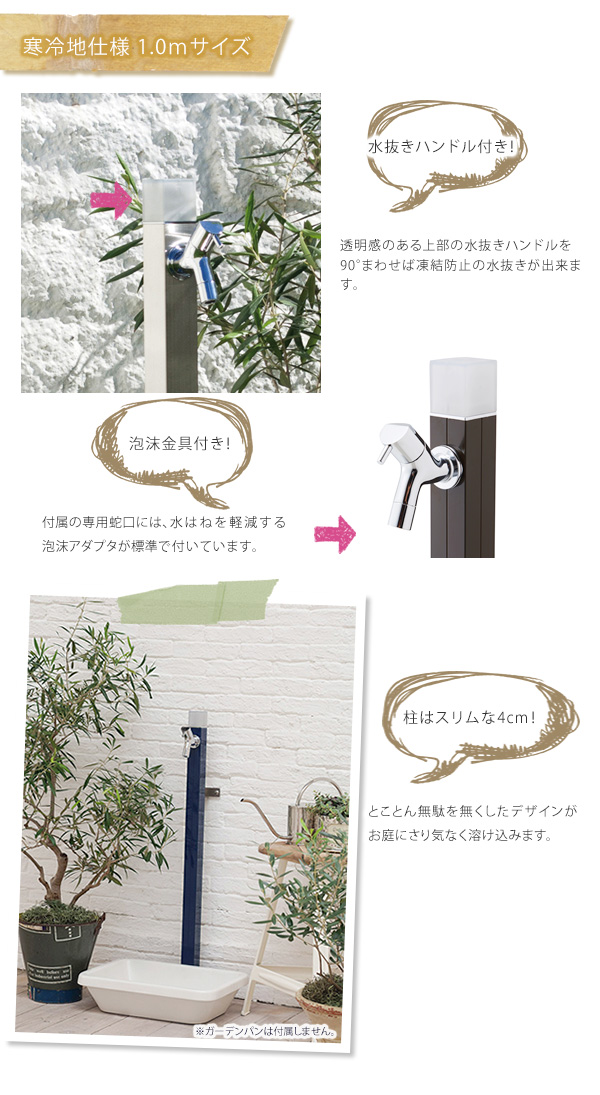 寒冷地仕様 1.0mサイズ

水抜きハンドル付き!

透明感のある上部の水抜きハンドルを90°まわせば凍結防止の水抜きが出来ます。

泡沫金具付き!

付属の専用蛇口には、水はねを軽減する泡沫アダプタが標準で付いています。

柱はスリムな4cm!

とことん無駄を無くしたデザインがお庭にさり気なく溶け込みます。

※ガーデンパンは付属しません。