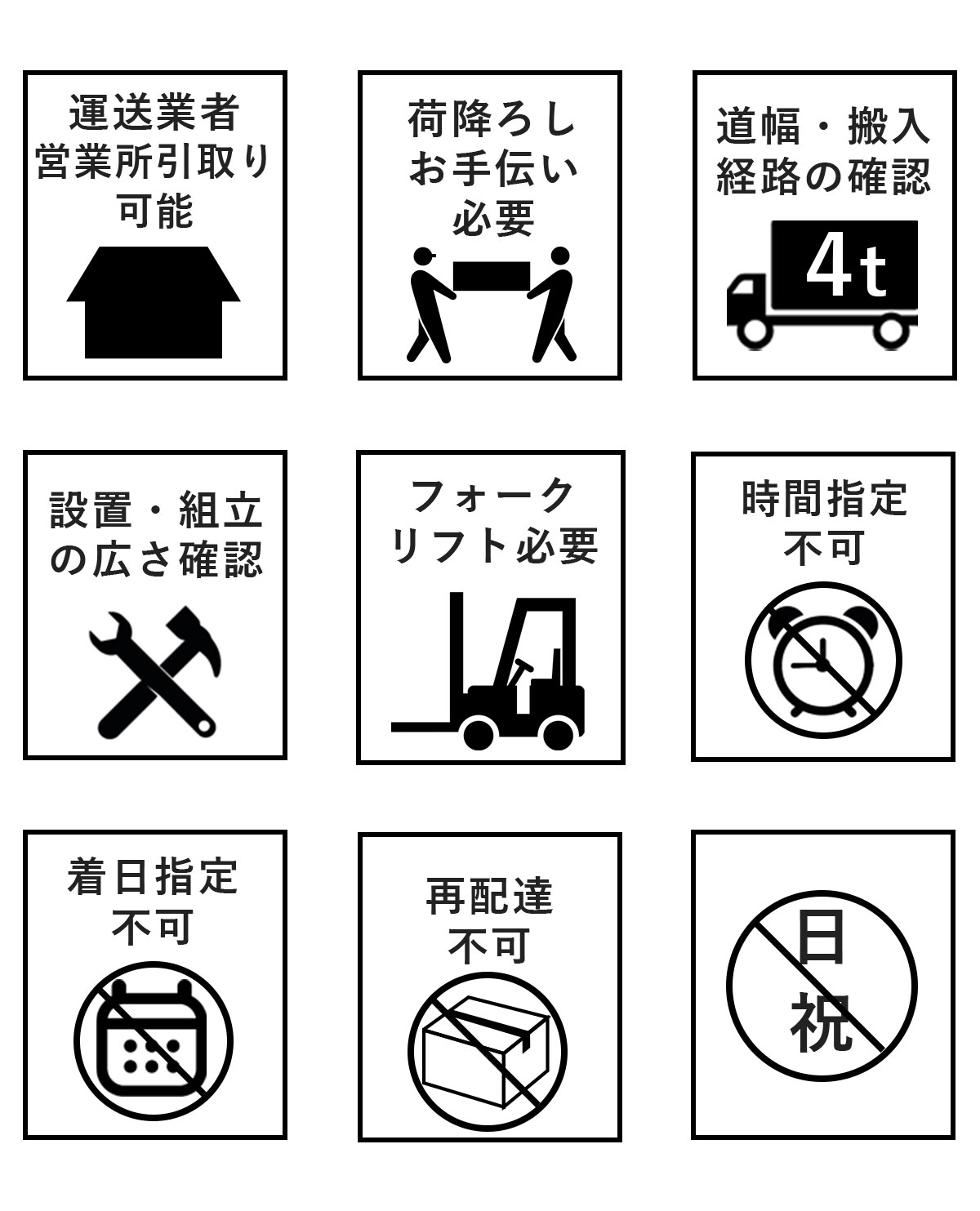 運送業者
営業所引取り
可能

荷降ろし
お手伝い
必要

道幅・搬入
経路の確認

4t

設置・組立
の広さ確認

フォーク
リフト必要

時間指定
不可

着日指定
不可

再配達
不可

日
祝