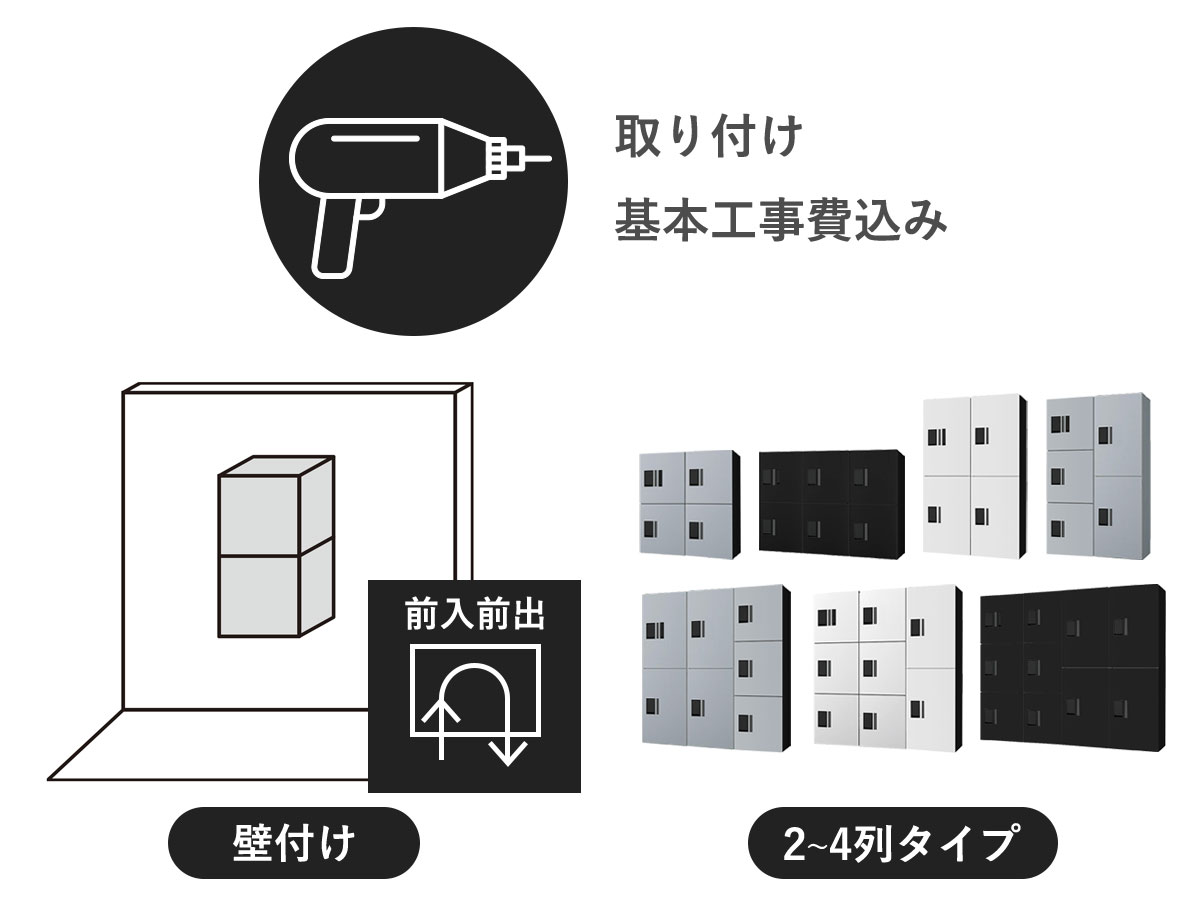 取り付け
基本工事費込み

前入前出

壁付け

2~4列タイプ