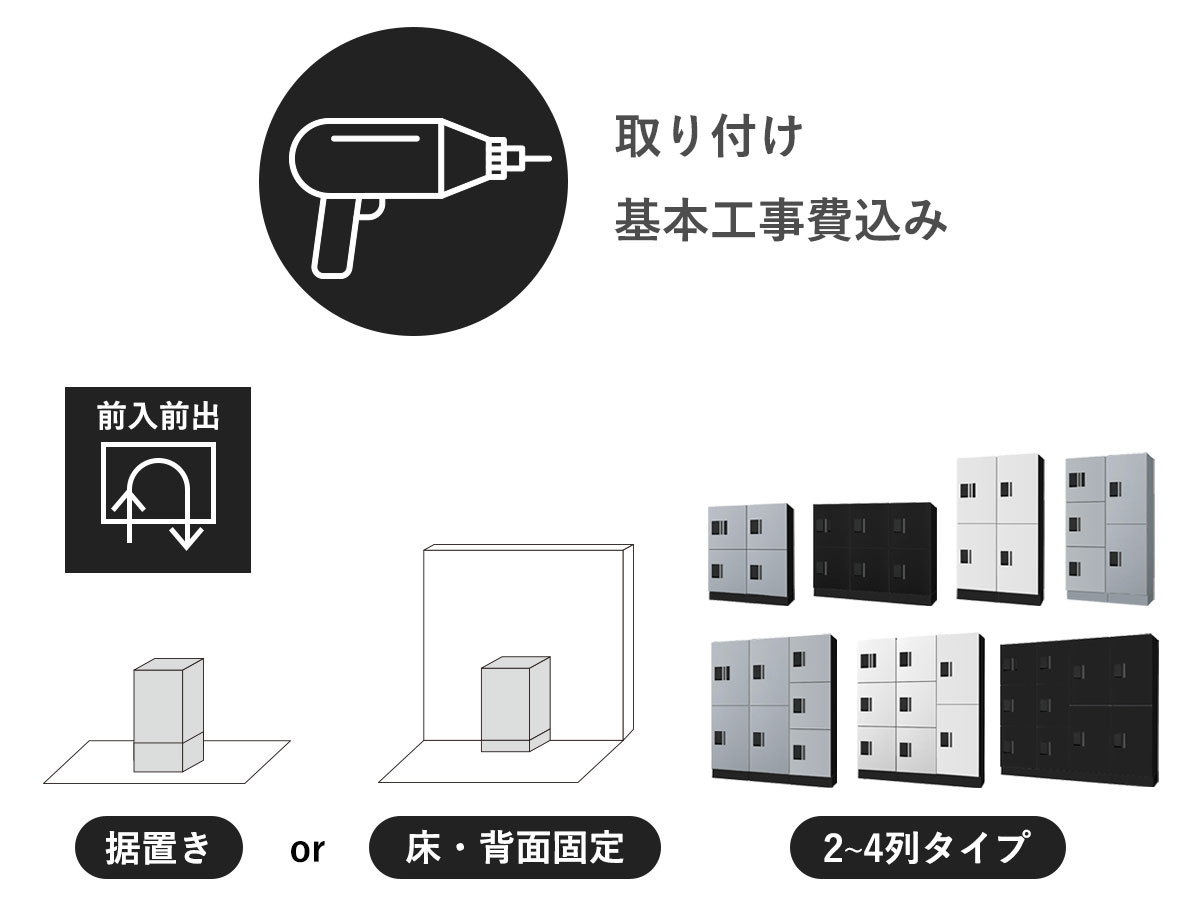 取り付け
基本工事費込み

前入前出

据置き

or

床・背面固定

2~4列タイプ