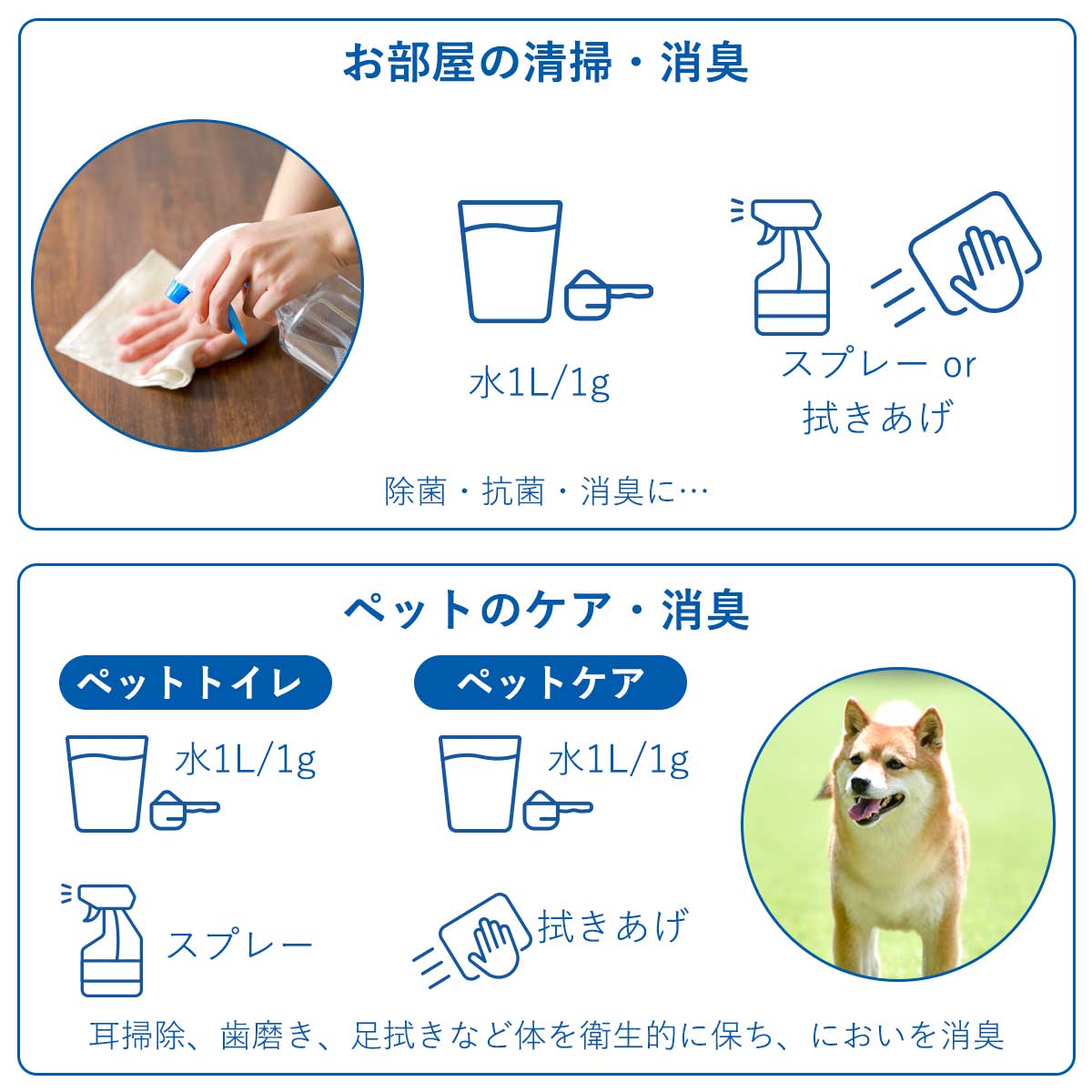 お部屋の清掃・消臭

水1L/1g

スプレー or
拭きあげ

除菌・抗菌・消臭に…

ペットのケア・消臭

ペットトイレ

水1L/1g

スプレー

ペットケア

水1L/1g

拭きあげ

耳掃除、歯磨き、足拭きなど体を衛生的に保ち、においを消臭