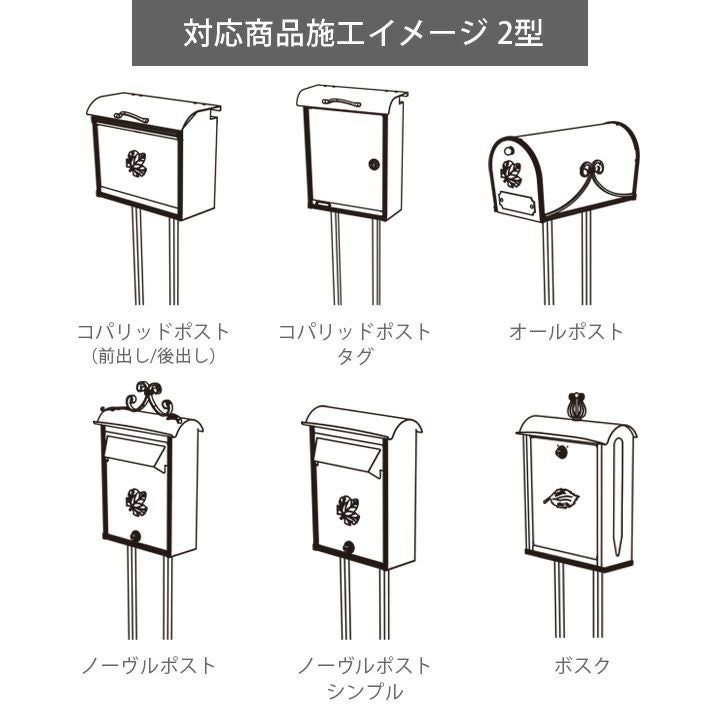 対応商品施工イメージ 2型

コパリッドポスト
（前出し/後出し）

コパリッドポスト
タグ

オールポスト

ノーヴルポスト

ノーヴルポスト
シンプル

ボスク