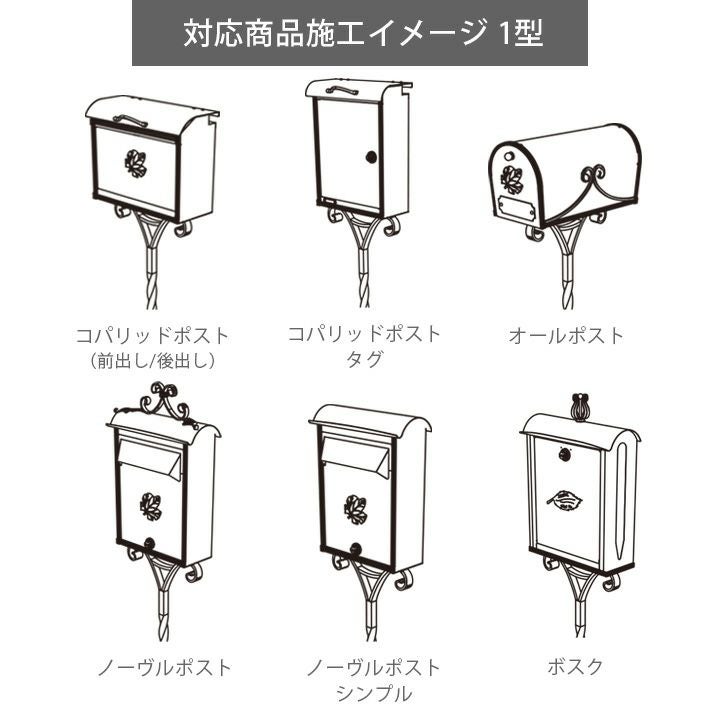 対応商品施工イメージ 1型

コパリッドポスト
（前出し/後出し）

コパリッドポスト
タグ

オールポスト

ノーヴルポスト

ノーヴルポスト
シンプル

ボスク