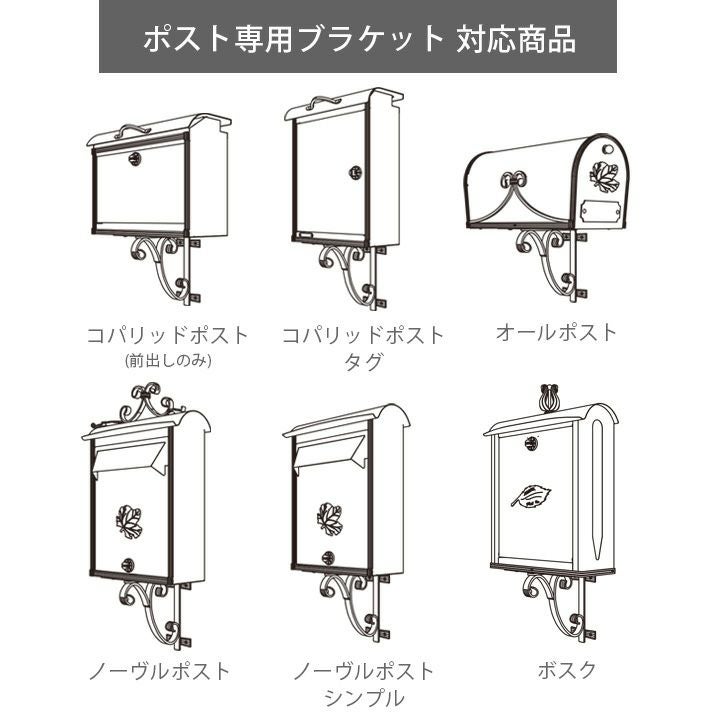 ポスト専用ブラケット 対応商品

コパリッドポスト
(前出しのみ)

コパリッドポスト
タグ

オールポスト

ノーヴルポスト

ノーヴルポスト
シンプル

ボスク