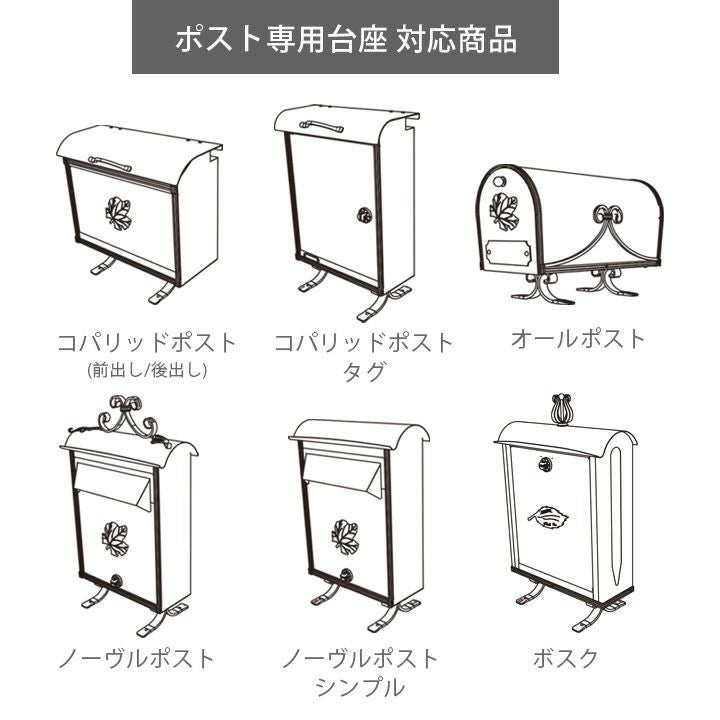 ポスト専用台座 対応商品

コパリッドポスト
(前出し/後出し)

コパリッドポスト
タグ

オールポスト

ノーヴルポスト

ノーヴルポスト
シンプル

ボスク