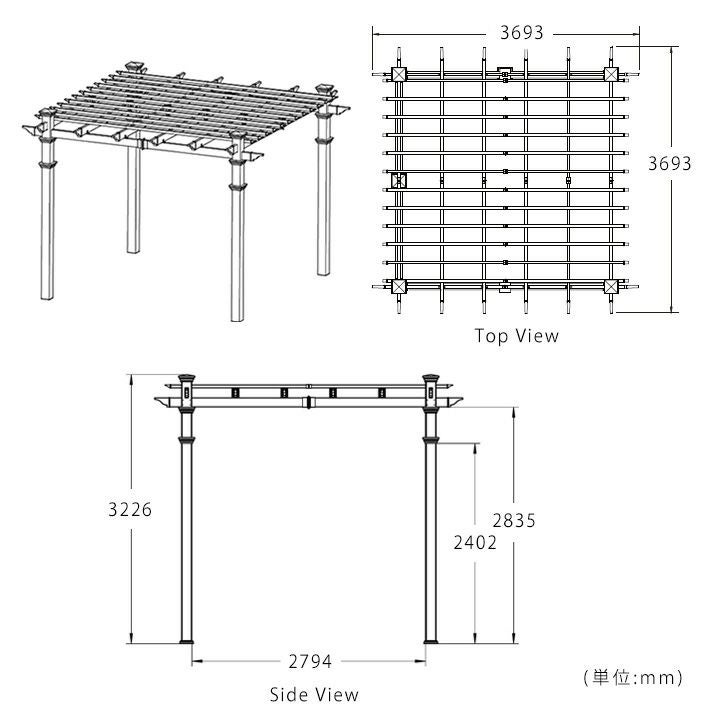 3693

3693

Top View

3226

2835

2402

2794

Side View

(単位:mm)