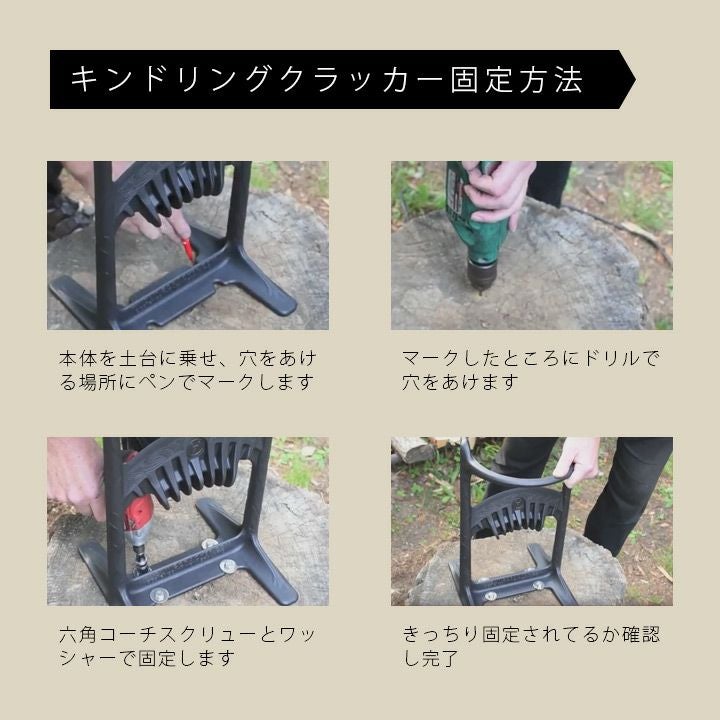 キンドリングクラッカー固定方法

本体を土台に乗せ、穴をあける場所にペンでマークします

マークしたところにドリルで穴をあけます

六角コーチスクリューとワッシャーで固定します

きっちり固定されてるか確認し完了