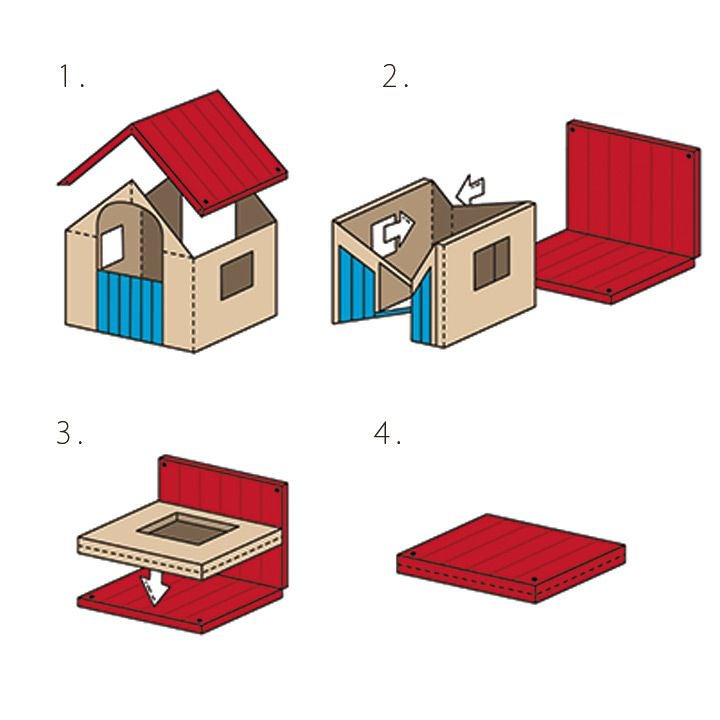 1.

2.

3.

4.