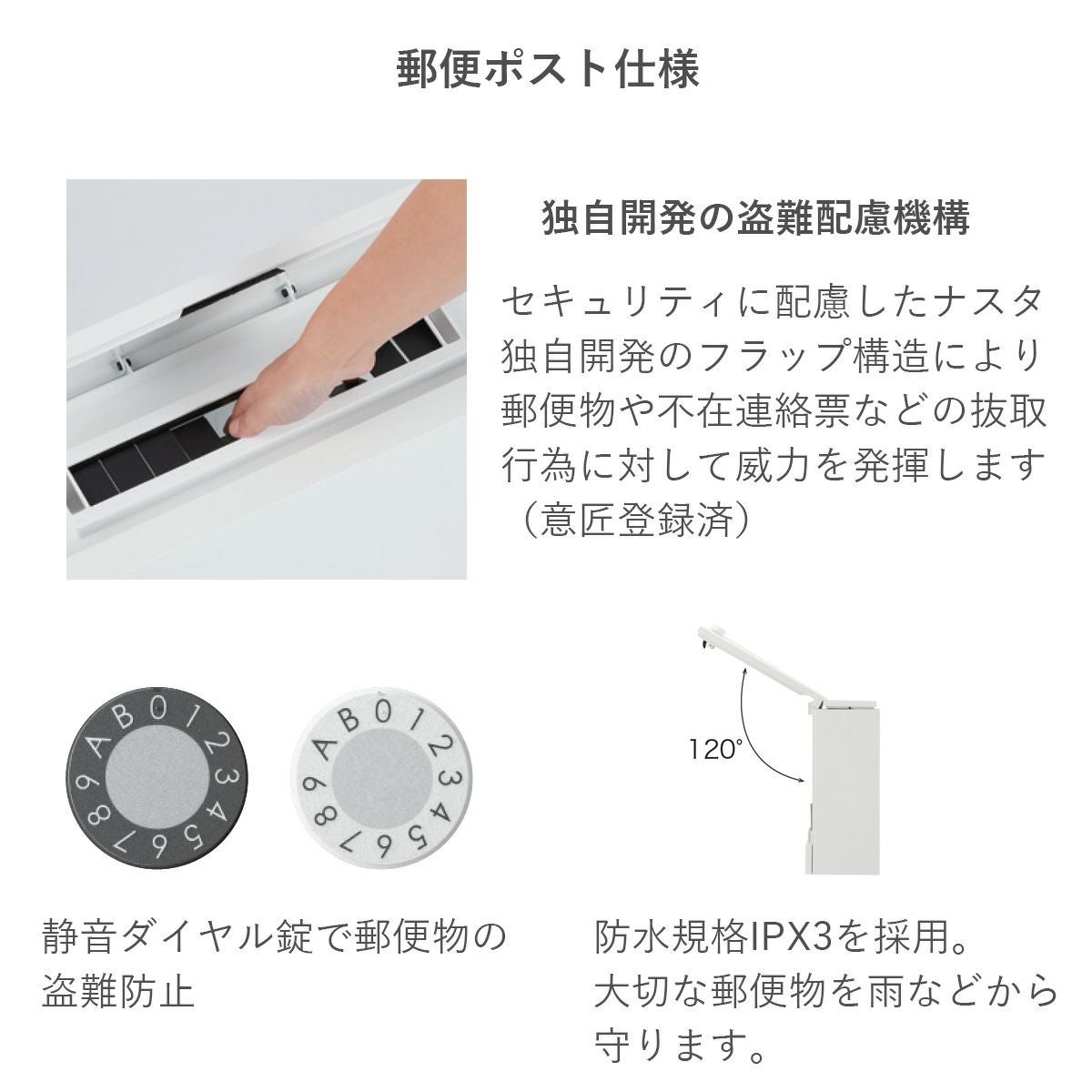 郵便ポスト仕様

独自開発の盗難配慮機構

セキュリティに配慮したナスタ独自開発のフラップ構造により郵便物や不在連絡票などの抜取行為に対して威力を発揮します（意匠登録済）

AB0123456789

AB0123456789

120°

静音ダイヤル錠で郵便物の盗難防止

防水規格IPX3を採用。
大切な郵便物を雨などから守ります。