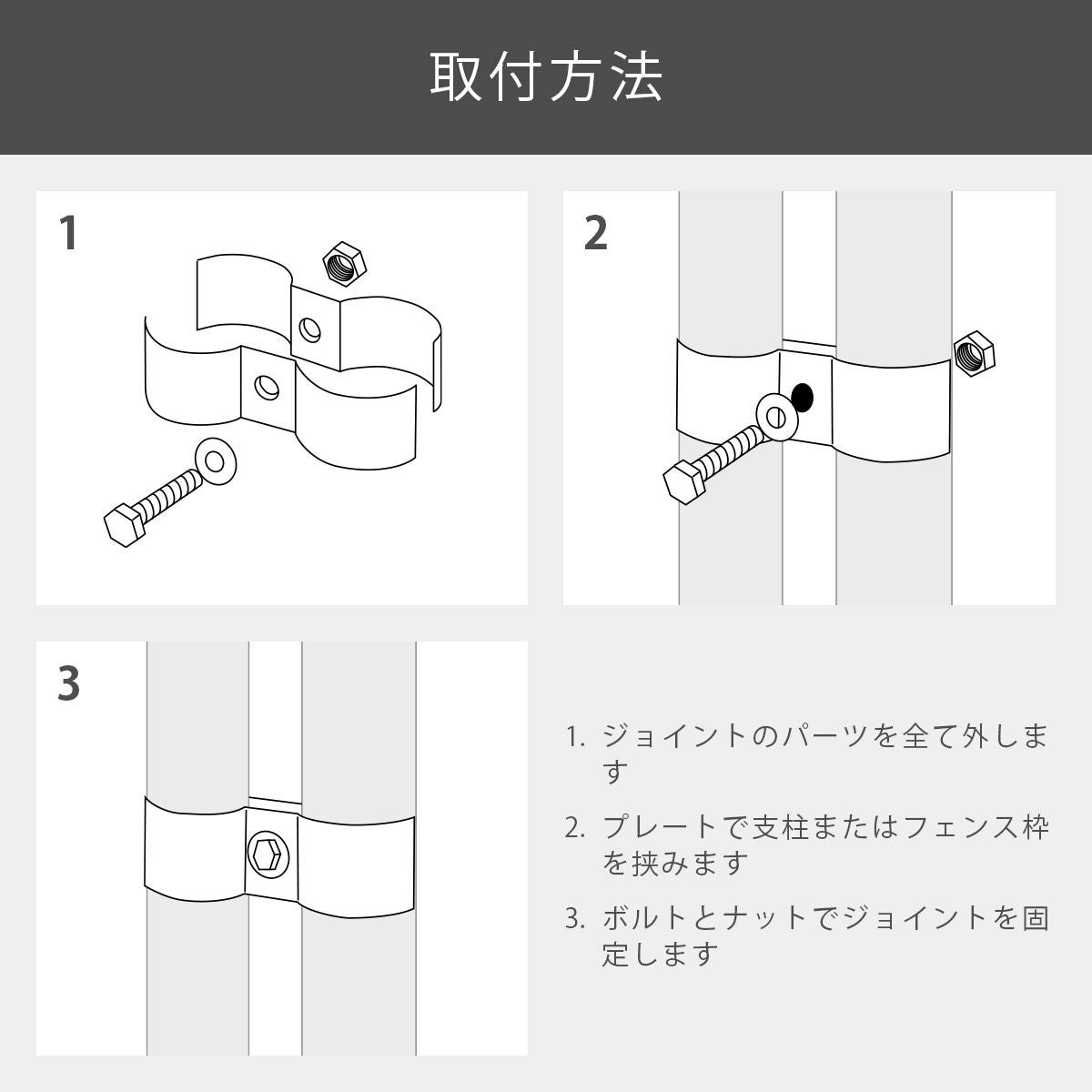 取付方法

1

2

3

1. ジョイントのパーツを全て外します

2. プレートで支柱またはフェンス枠を挟みます

3. ボルトとナットでジョイントを固定します