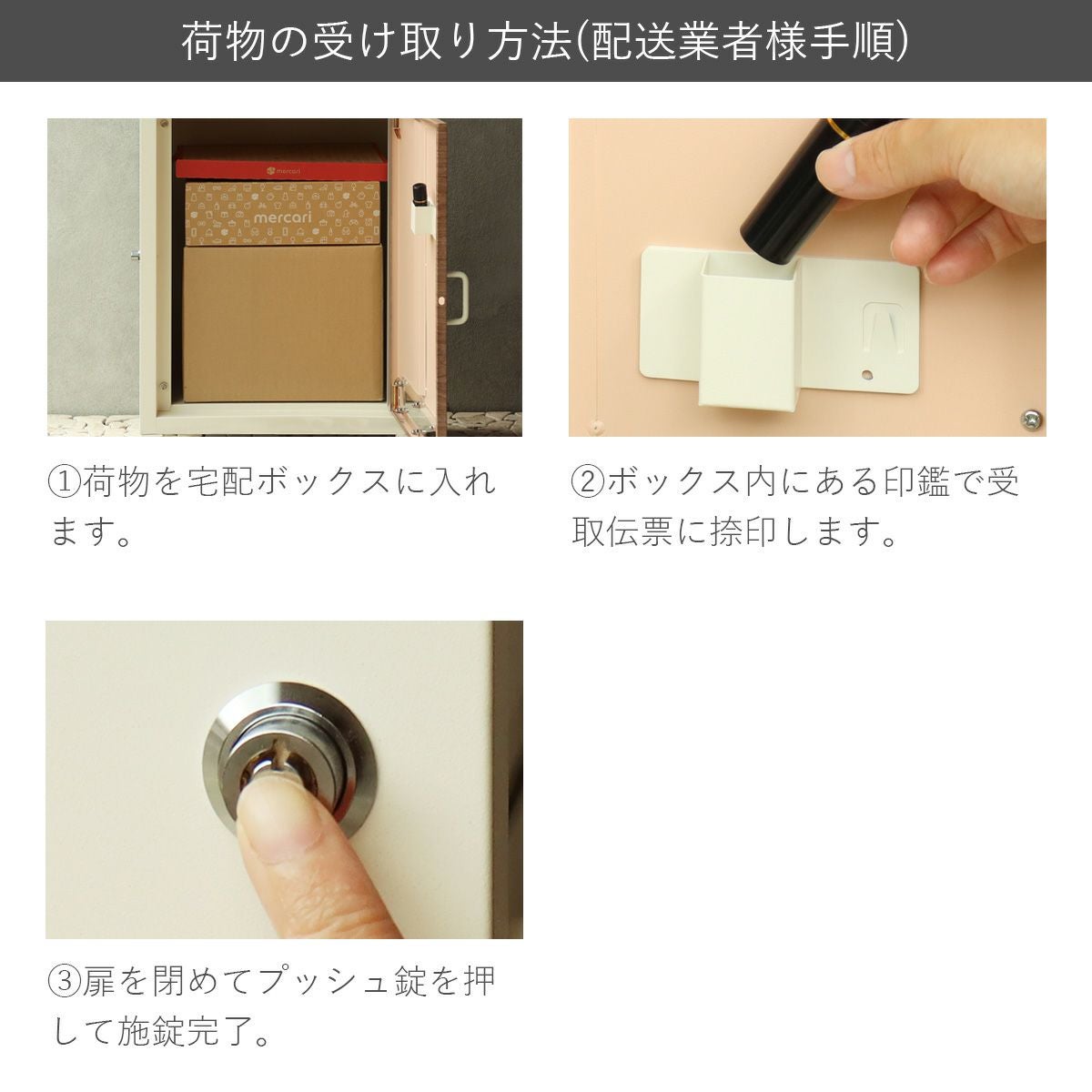 荷物の受け取り方法(配送業者様手順)

mercari

mercari

①荷物を宅配ボックスに入れます。

②ボックス内にある印鑑で受取伝票に捺印します。

③扉を閉めてプッシュ錠を押して施錠完了。