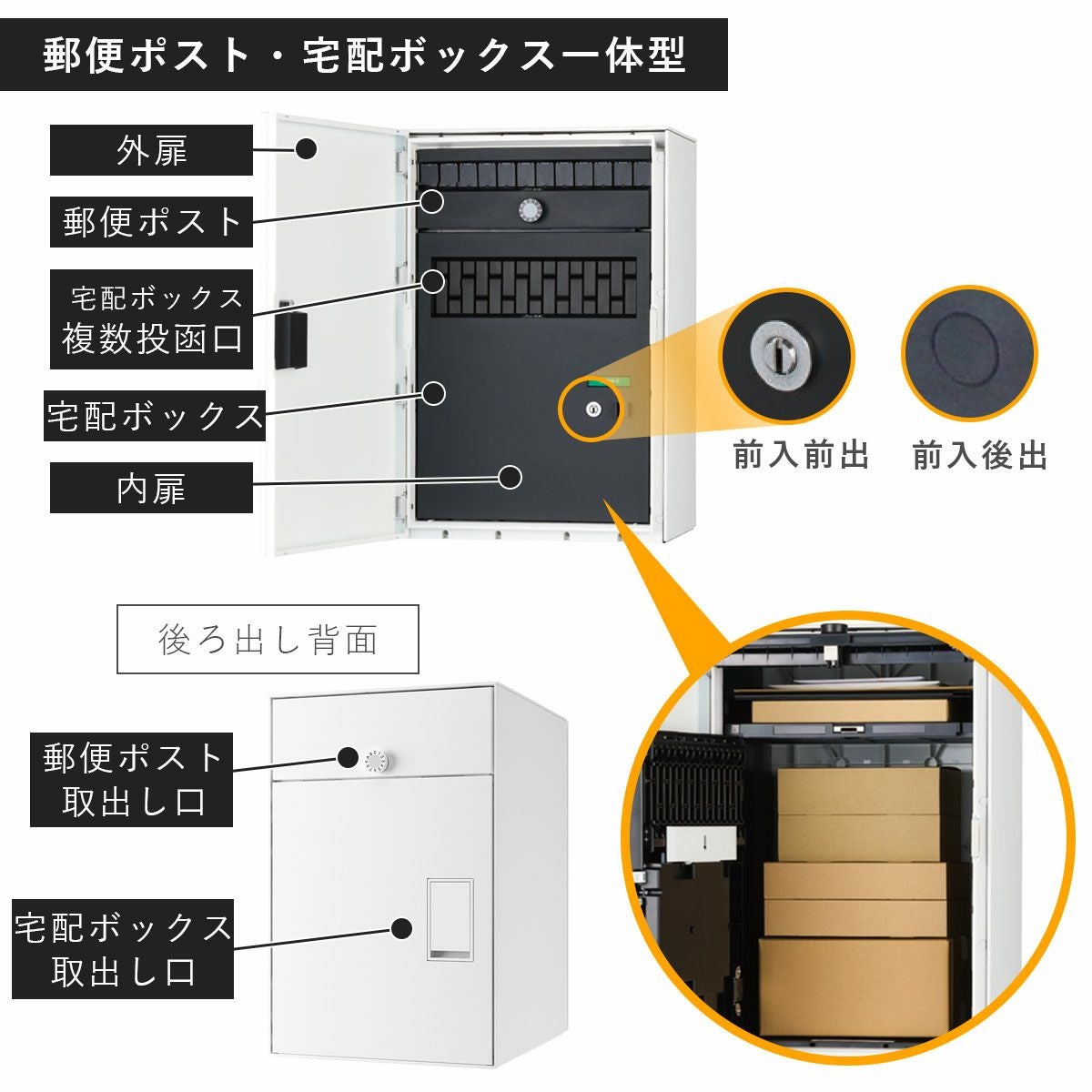 郵便ポスト・宅配ボックス一体型

外扉

郵便ポスト

宅配ボックス
複数投函口

宅配ボックス

内扉

前入前出

前入後出

後ろ出し背面

郵便ポスト
取出し口

宅配ボックス
取出し口