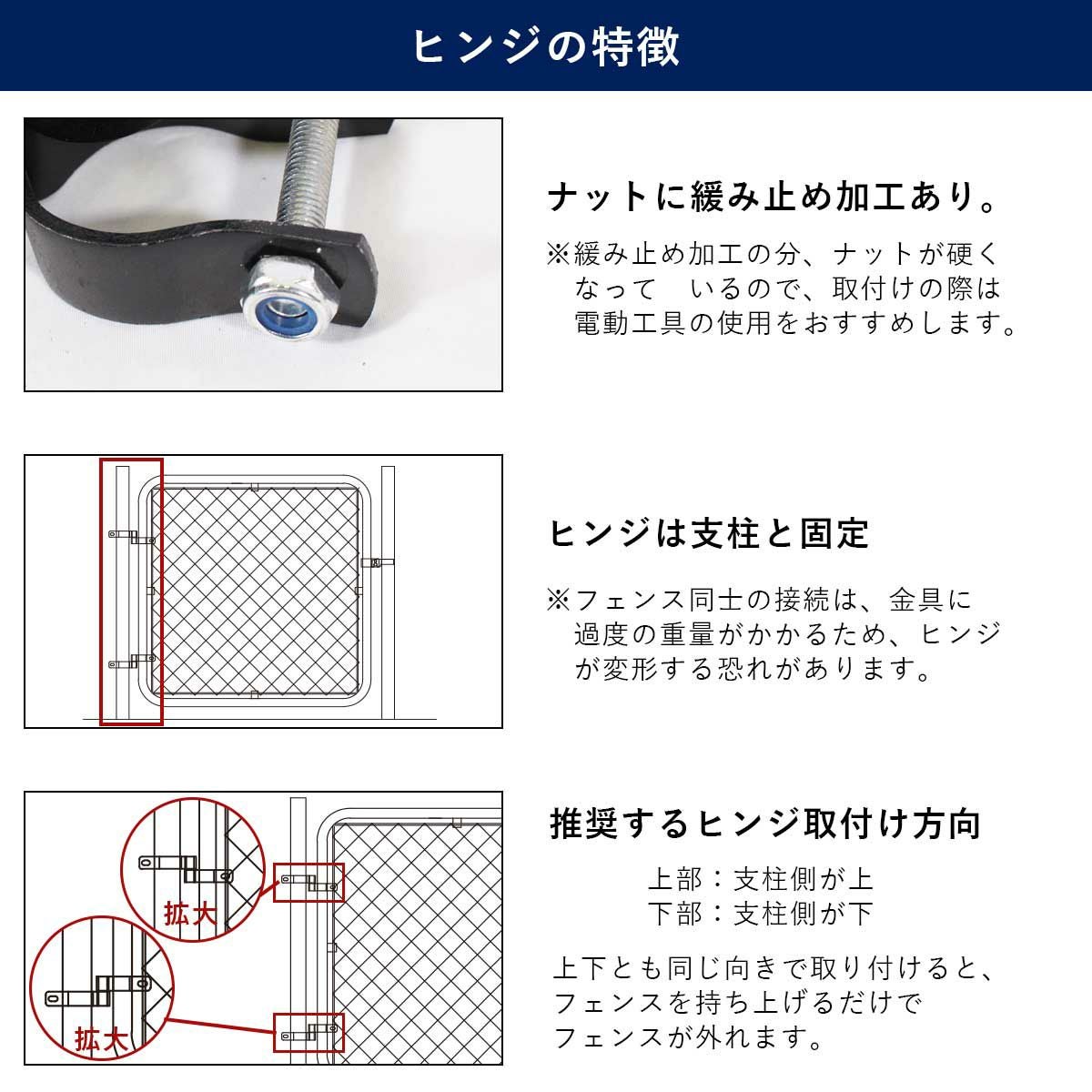 ヒンジの特徴

ナットに緩み止め加工あり。

※緩み止め加工の分、ナットが硬くなって いるので、取付けの際は電動工具の使用をおすすめします。

ヒンジは支柱と固定

※フェンス同士の接続は、金具に過度の重量がかかるため、ヒンジが変形する恐れがあります。

拡大

拡大

推奨するヒンジ取付け方向

上部：支柱側が上
下部：支柱側が下

上下とも同じ向きで取り付けると、フェンスを持ち上げるだけでフェンスが外れます。