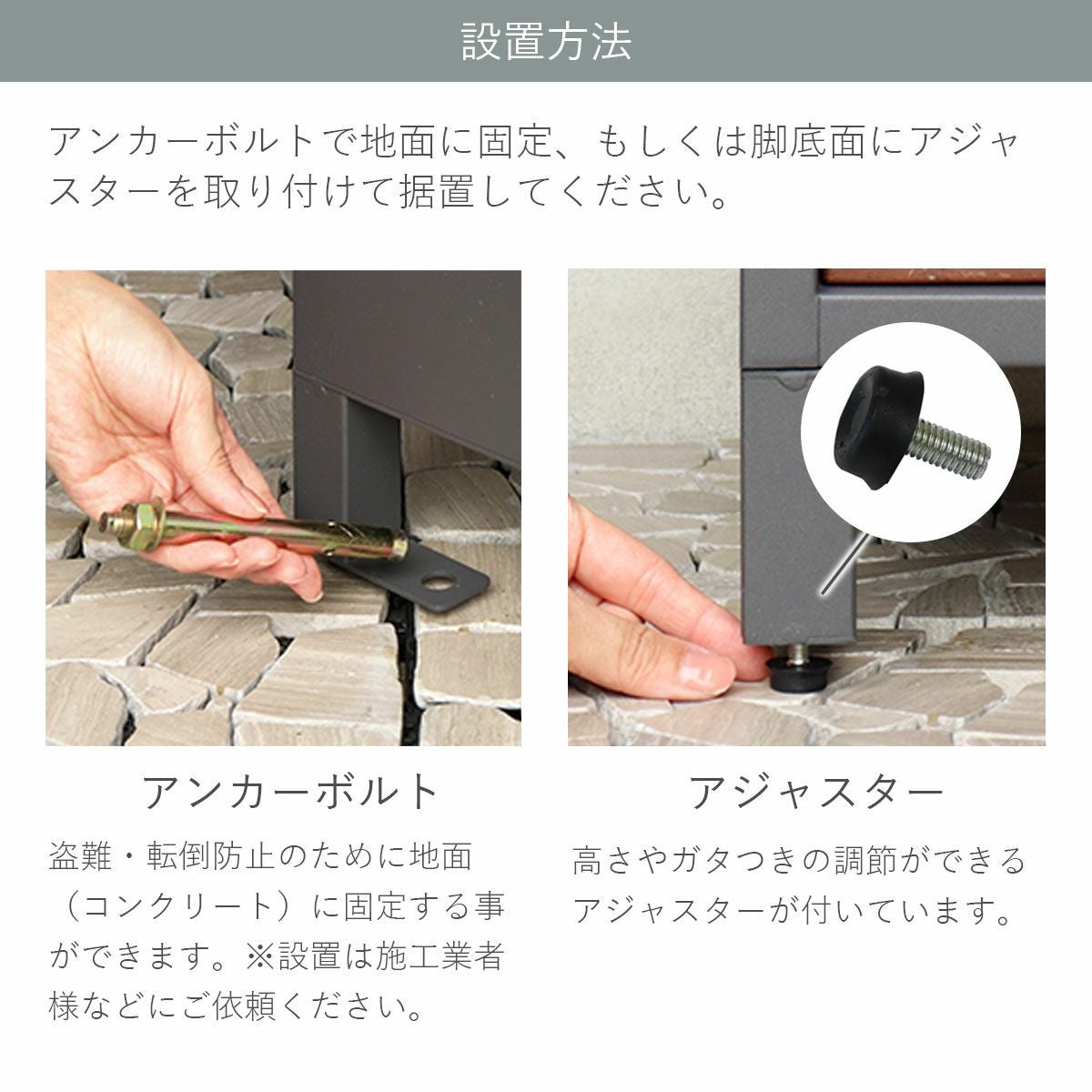 設置方法

アンカーボルトで地面に固定、もしくは脚底面にアジャスターを取り付けて据置してください。

アンカーボルト

盗難・転倒防止のために地面（コンクリート）に固定する事ができます。※設置は施工業者様などにご依頼ください。

アジャスター

高さやガタつきの調節ができるアジャスターが付いています。