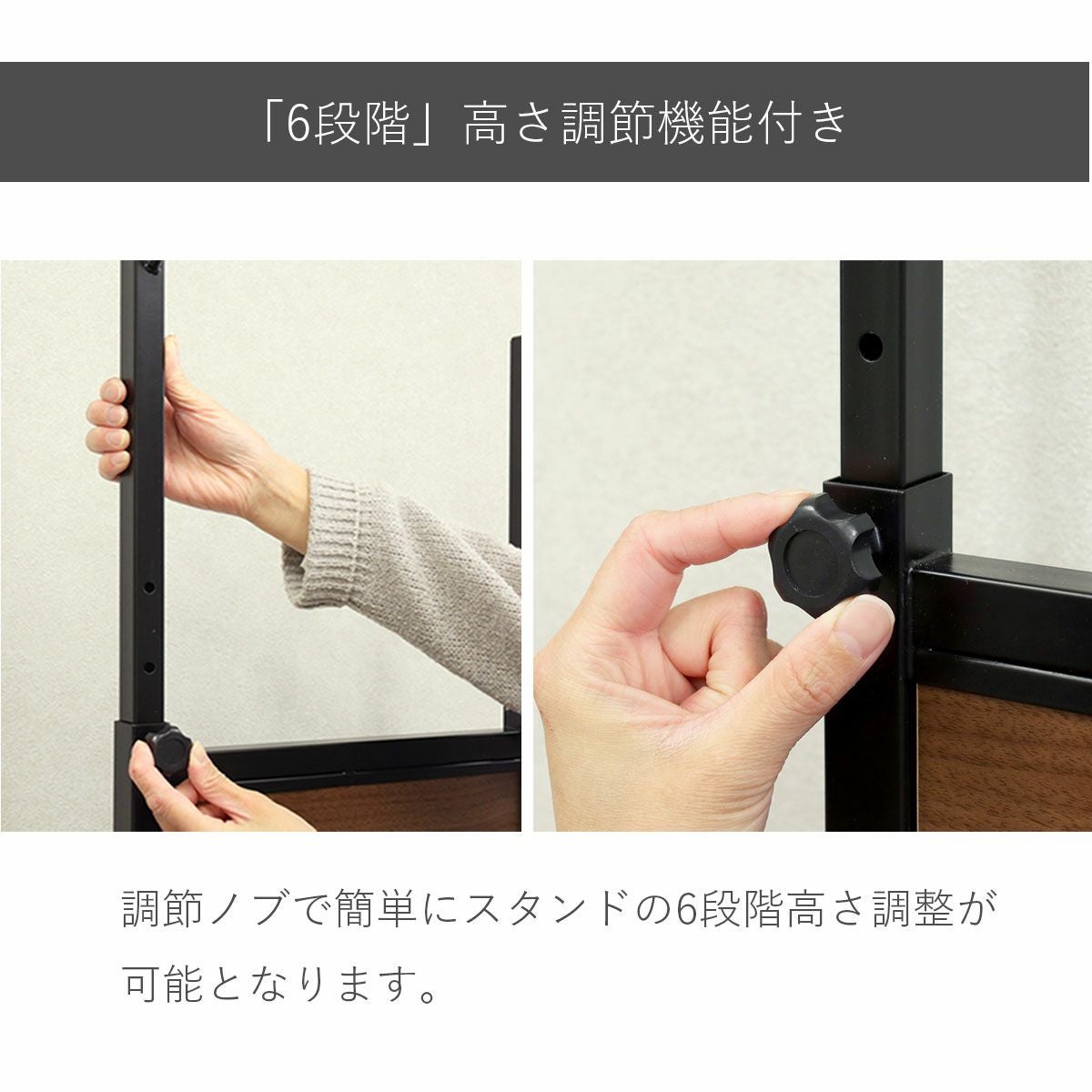 「6段階」高さ調節機能付き

調節ノブで簡単にスタンドの6段階高さ調整が可能となります。