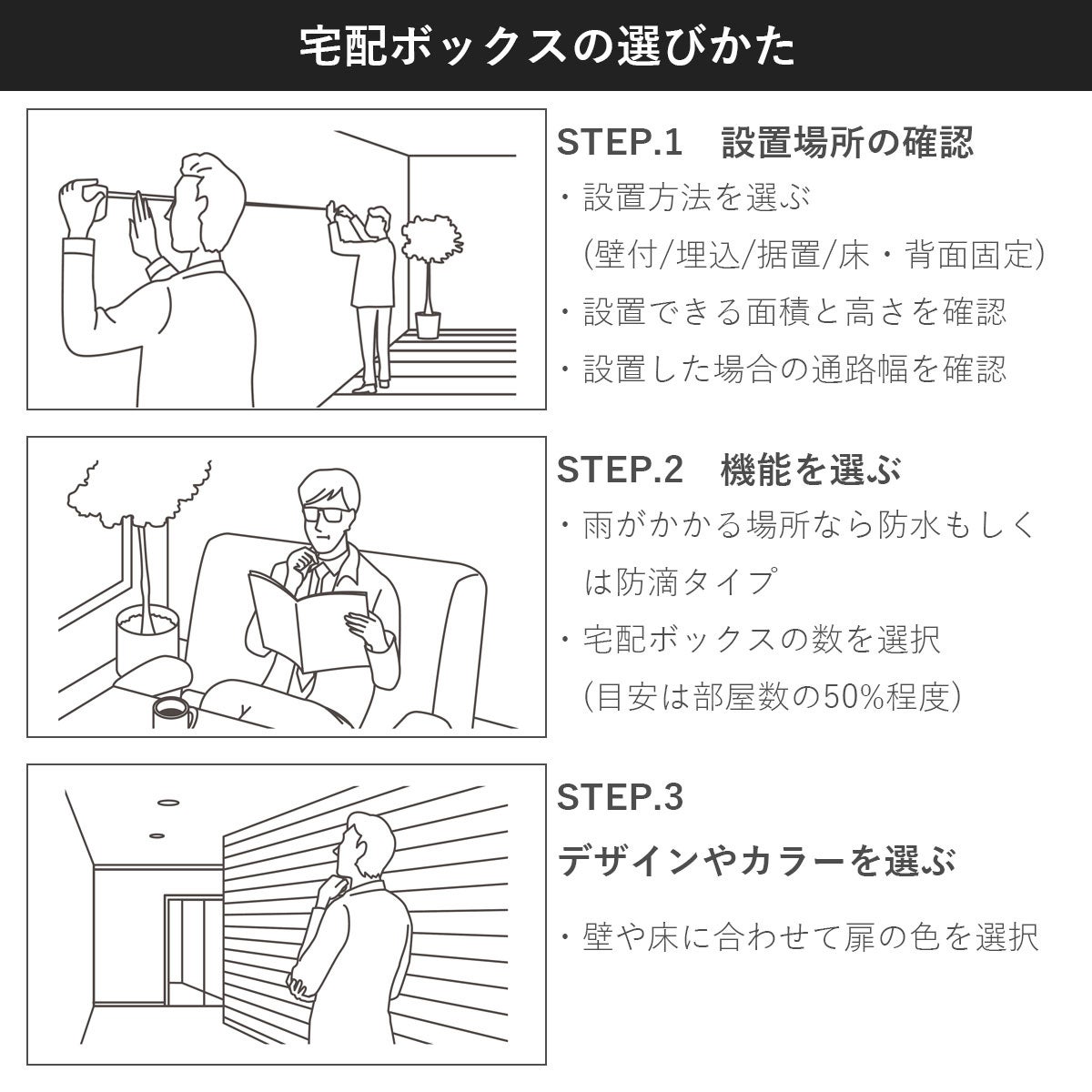 宅配ボックスの選びかた

STEP.1　設置場所の確認

・設置方法を選ぶ
(壁付/埋込/据置/床・背面固定)

・設置できる面積と高さを確認

・設置した場合の通路幅を確認

STEP.2　機能を選ぶ

・雨がかかる場所なら防水もしくは防滴タイプ

・宅配ボックスの数を選択
(目安は部屋数の50%程度)

STEP.3
デザインやカラーを選ぶ

・壁や床に合わせて扉の色を選択